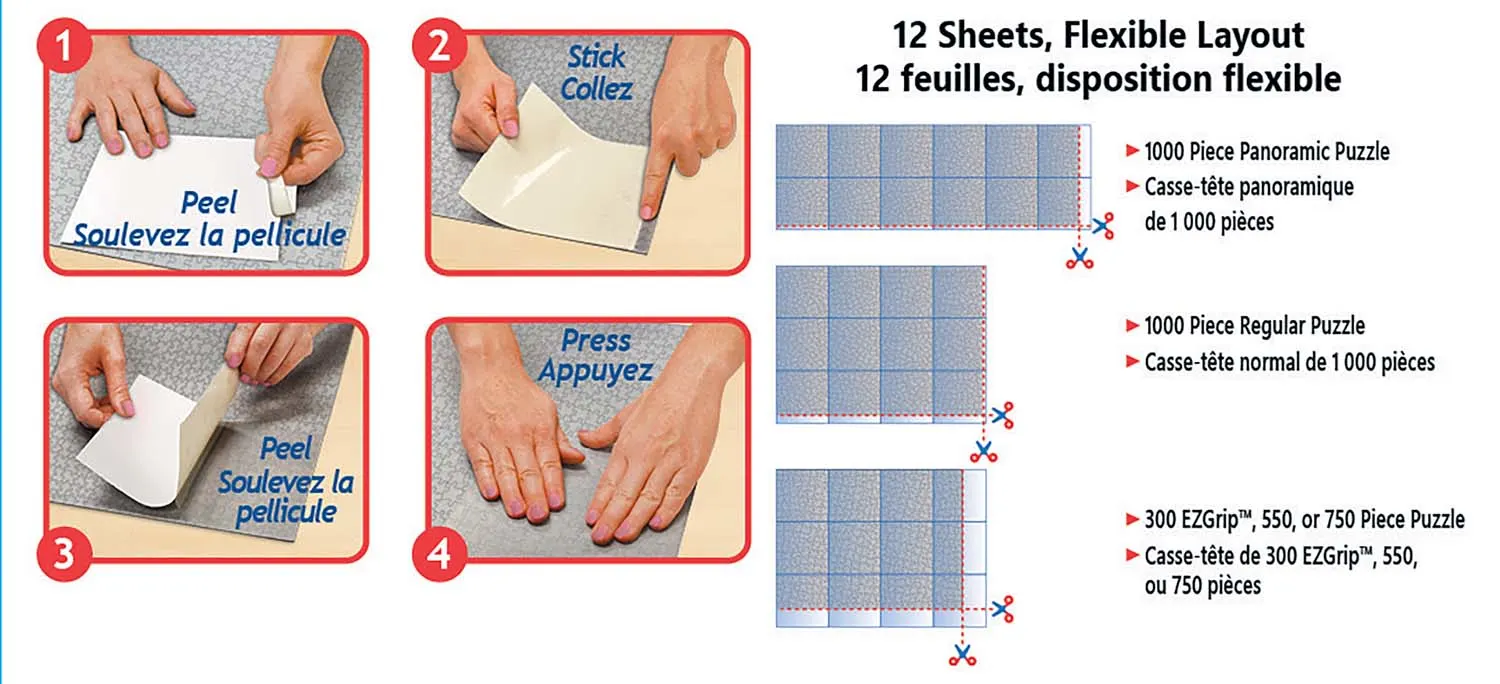 1

Peel
Soulevez la pellicule

2

Stick
Collez

3

Peel
Soulevez la pellicule

4

Press
Appuyez

12 Sheets, Flexible Layout
12 feuilles, disposition flexible

► 1000 Piece Panoramic Puzzle
► Casse-tête panoramique de 1 000 pièces

► 1000 Piece Regular Puzzle
► Casse-tête normal de 1 000 pièces

► 300 EZGrip™, 550, or 750 Piece Puzzle
► Casse-tête de 300 EZGrip™, 550, ou 750 pièces